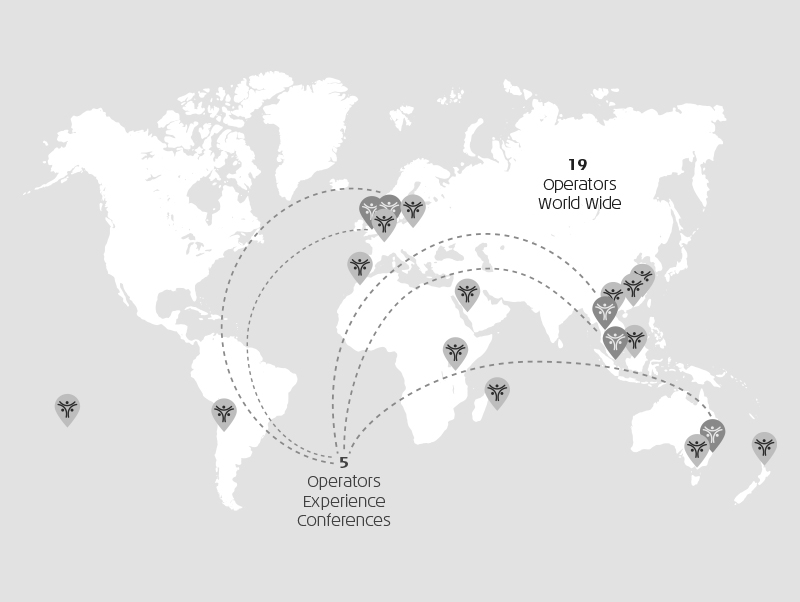 19
Operators
World Wide

5
Operators
Experience
Conferences